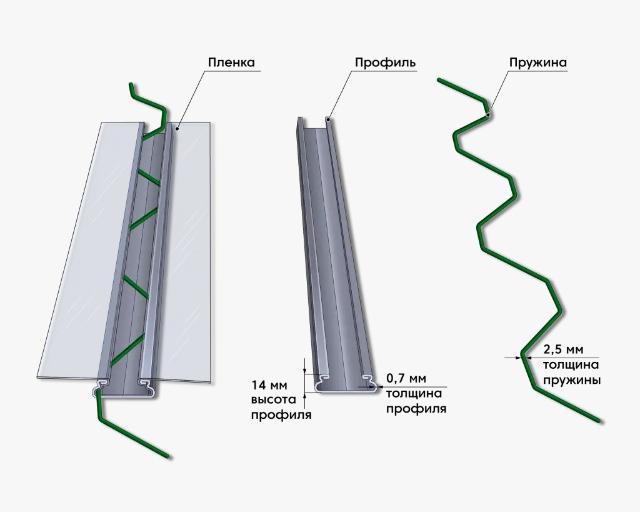 Пленка

Профиль

Пружина

14 мм
высота
профиля

0,7 мм
толщина
профиля

2,5 мм
толщина
пружины